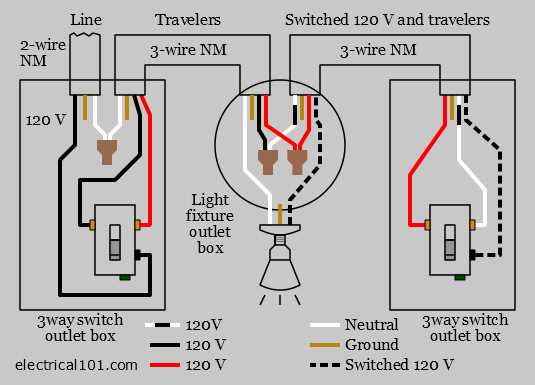 Line

Travelers

Switched 120 V and travelers

2-wire NM

3-wire NM

3-wire NM

120 V

Light fixture outlet box

3way switch outlet box

120V

120 V

120 V

Neutral

Ground

Switched 120 V

3way switch outlet box

electrical101.com