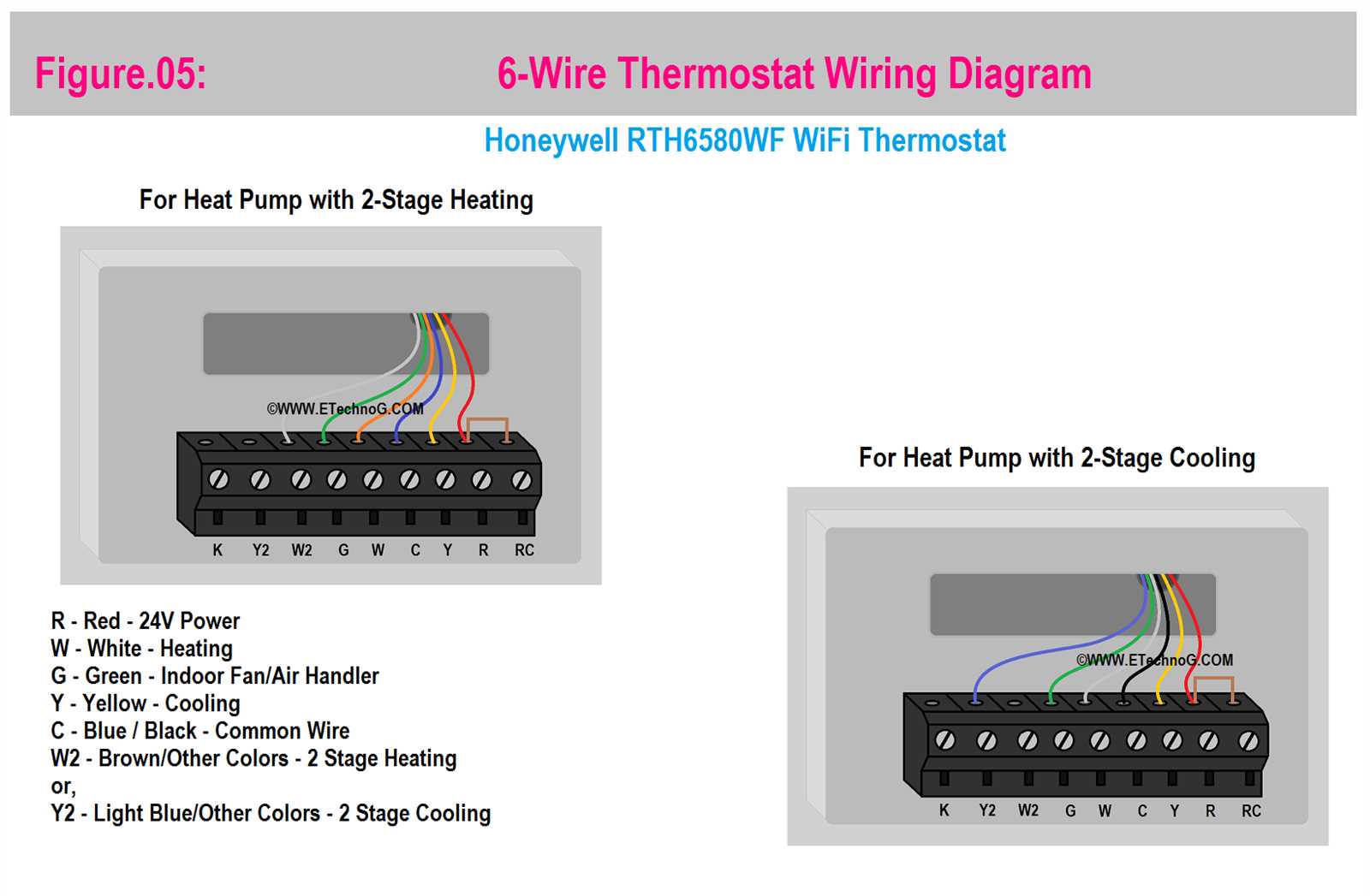 Figure.05: 6-Wire Thermostat Wiring Diagram

Honeywell RTH6580WF WiFi Thermostat

For Heat Pump with 2-Stage Heating

©WWW.ETechnoG.COM

K Y2 W2 G W C Y R RC

R - Red - 24V Power
W - White - Heating
G - Green - Indoor Fan/Air Handler
Y - Yellow - Cooling
C - Blue / Black - Common Wire
W2 - Brown/Other Colors - 2 Stage Heating
or,
Y2 - Light Blue/Other Colors - 2 Stage Cooling

For Heat Pump with 2-Stage Cooling

©WWW.ETechnoG.COM

K Y2 W2 G W C Y R RC