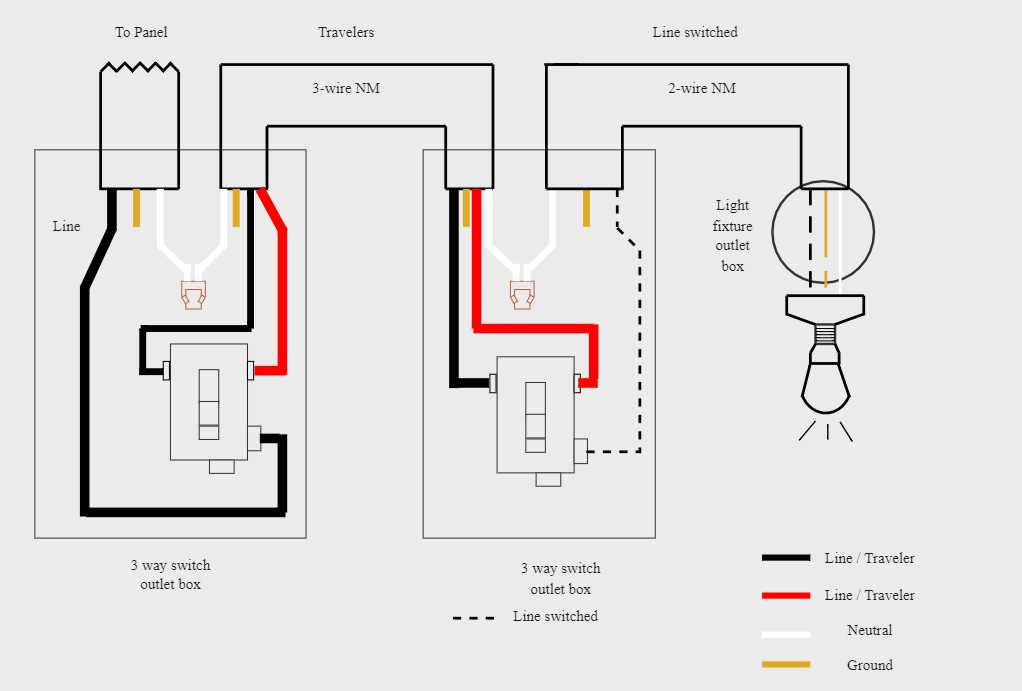 To Panel

Travelers

Line switched

3-wire NM

2-wire NM

Line

Light fixture outlet box

3 way switch outlet box

3 way switch outlet box

Line switched

Line / Traveler

Line / Traveler

Neutral

Ground