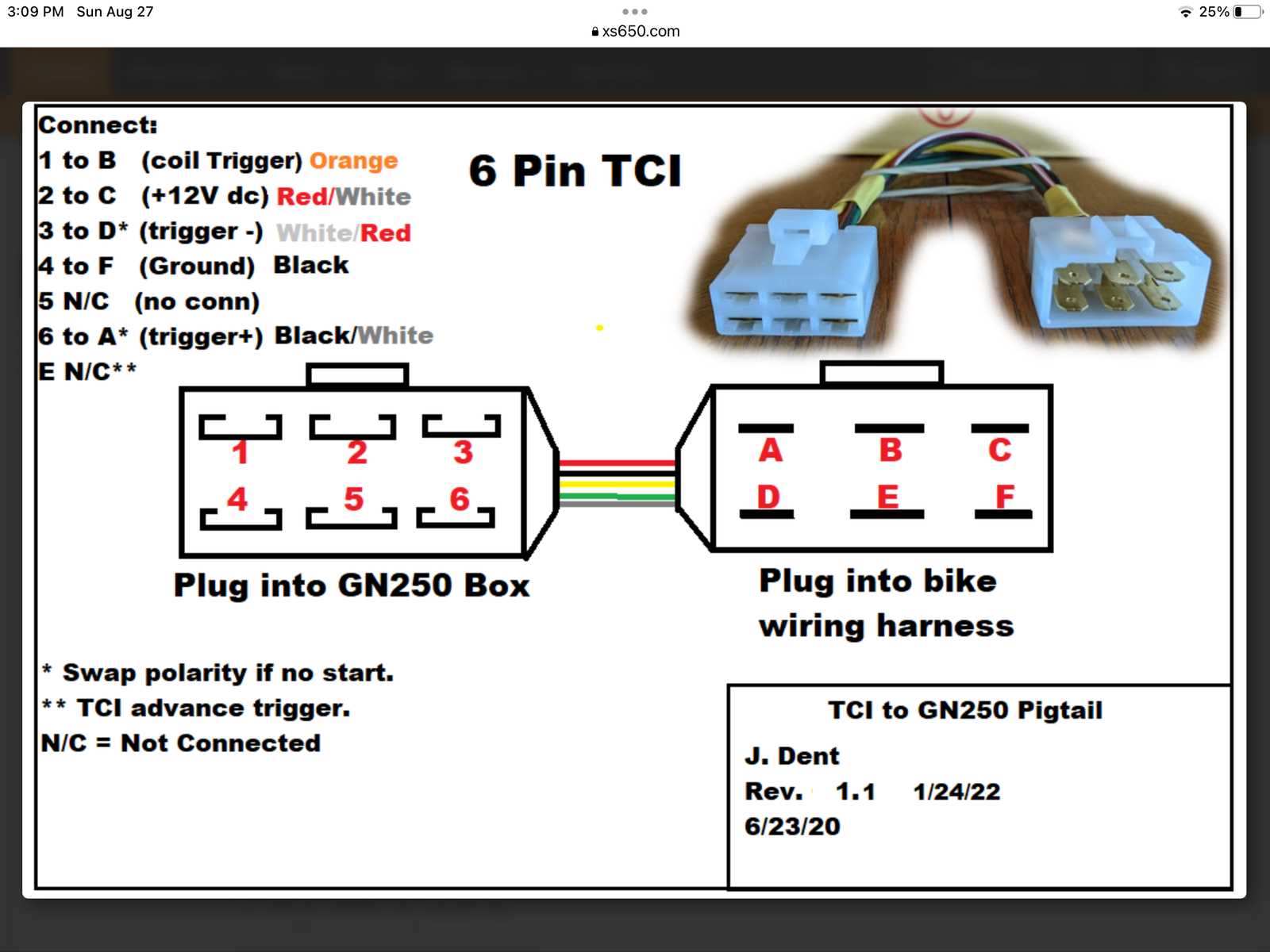 3:09 PM Sun Aug 27
xs650.com
25%

Connect:
1 to B (coil Trigger) Orange
2 to C (+12V dc) Red/White
3 to D* (trigger -) White/Red
4 to F (Ground) Black
5 N/C (no conn)
6 to A* (trigger+) Black/White
E N/C**

6 Pin TCI

1 2 3
4 5 6

A B C
D E F

Plug into GN250 Box

Plug into bike wiring harness

* Swap polarity if no start.
** TCI advance trigger.
N/C = Not Connected

TCI to GN250 Pigtail
J. Dent
Rev. 1.1 1/24/22
6/23/20