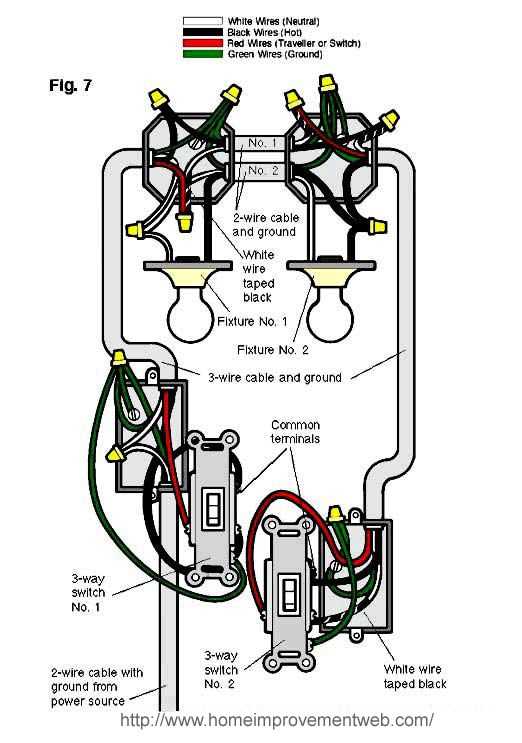 White Wires (Neutral)
Black Wires (Hot)
Red Wires (Traveller or Switch)
Green Wires (Ground)

Fig. 7

No. 1
No. 2

2-wire cable and ground

White wire taped black

Fixture No. 1

Fixture No. 2

3-wire cable and ground

Common terminals

3-way switch No. 1

3-way switch No. 2

White wire taped black

2-wire cable with ground from power source

http://www.homeimprovementweb.com/