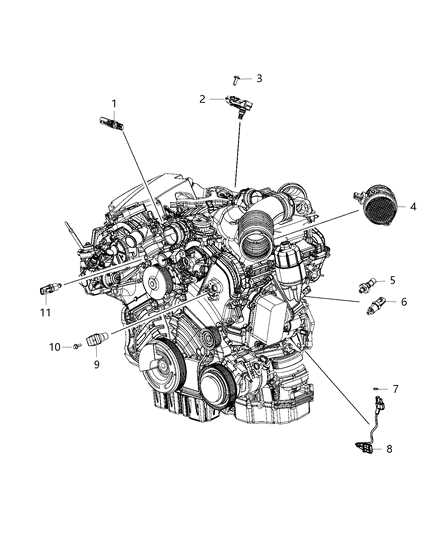 3
2
1
4
5
6
11
10
9
7
8